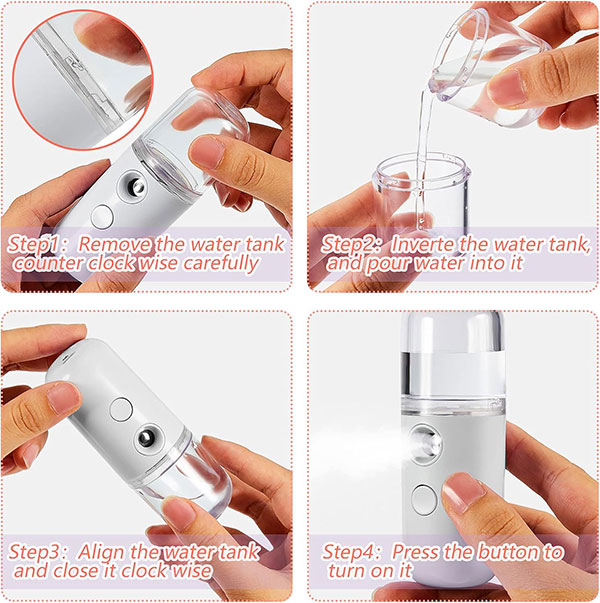 Step1: Remove the water tank counter clock wise carefully

Step2: Inverte the water tank, and pour water into it

Step3: Align the water tank and close it clock wise

Step4: Press the button to turn on it